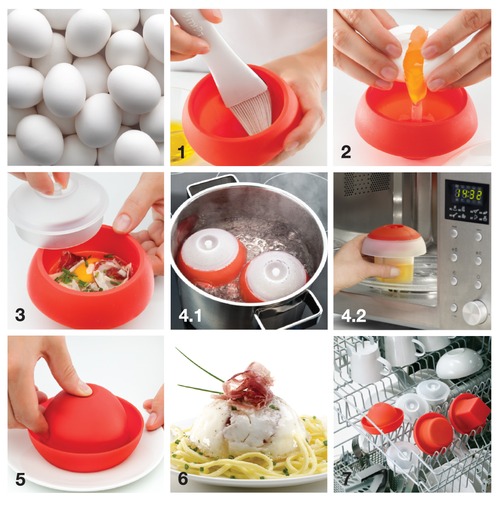 1

2

3

4.1

14:32

4.2

5

6

7