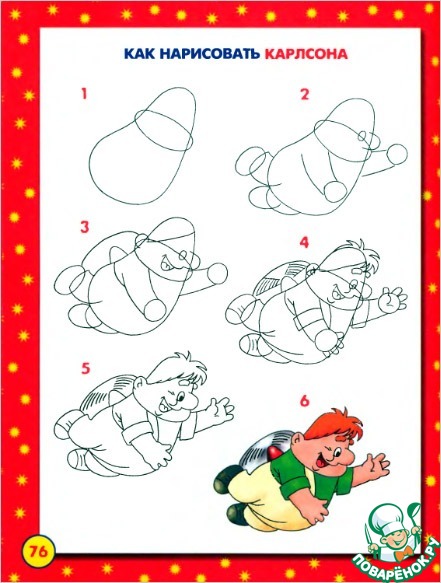 КАК НАРИСОВАТЬ КАРЛСОНА

1

2

3

4

5

6

76

ПОВАРЁНОК.РУ