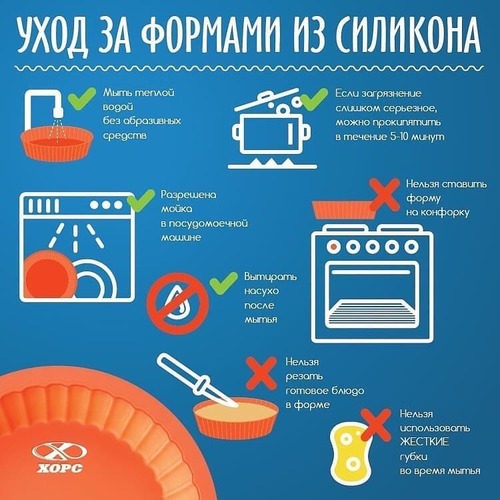 УХОД ЗА ФОРМАМИ ИЗ СИЛИКОНА

Мыть теплой водой без абразивных средств

Если загрязнение слишком серьезное, можно прокипятить в течение 5-10 минут

Разрешена мойка в посудомоечной машине

Нельзя ставить форму на конфорку

Вытирать насухо после мытья

Нельзя резать готовое блюдо в форме

Нельзя использовать ЖЕСТКИЕ губки во время мытья

ХОРС