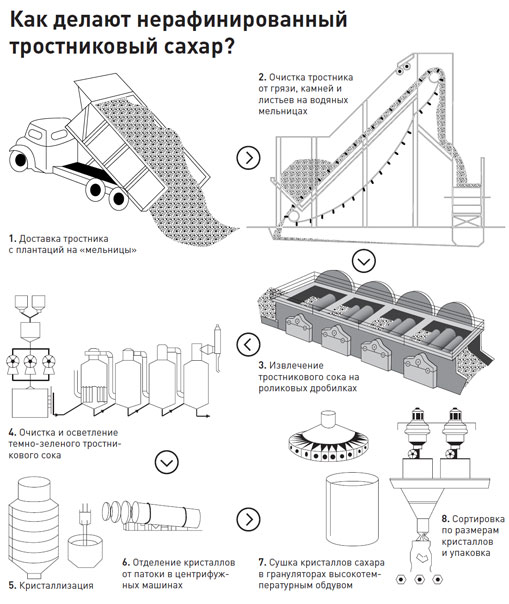 Как делают нерафинированный тростниковый сахар?

1. Доставка тростника с плантаций на «мельницы»

2. Очистка тростника от грязи, камней и листьев на водяных мельницах

3. Извлечение тростникового сока на роликовых дробилках

4. Очистка и осветление темно-зеленого тростникового сока

5. Кристаллизация

6. Отделение кристаллов от патоки в центрифужных машинах

7. Сушка кристаллов сахара в грануляторах высокотемпературным обдувом

8. Сортировка по размерам кристаллов и упаковка